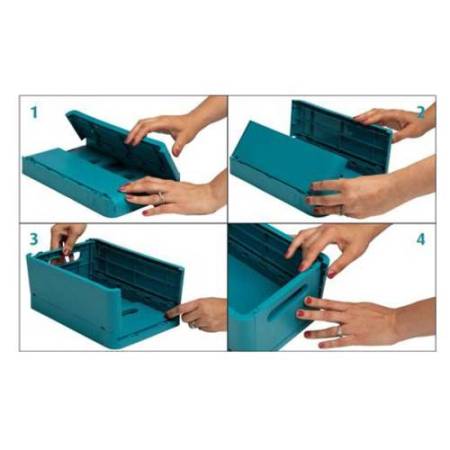 1

2

3

4